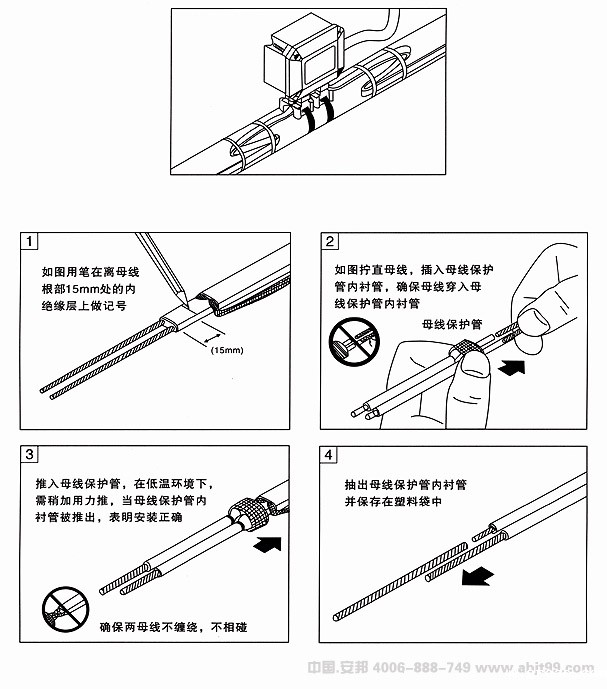 1

如图用笔在离母线根部15mm处的内绝缘层上做记号

(15mm)

2

如图拧直母线，插入母线保护管内衬管，确保母线穿入母线保护管内衬管

母线保护管

3

推入母线保护管，在低温环境下，需稍加用力推，当母线保护管内衬管被推出，表明安装正确

确保两母线不缠绕，不相碰

4

抽出母线保护管内衬管并保存在塑料袋中

中国.安邦 4006-888-749 www.abjt99.com